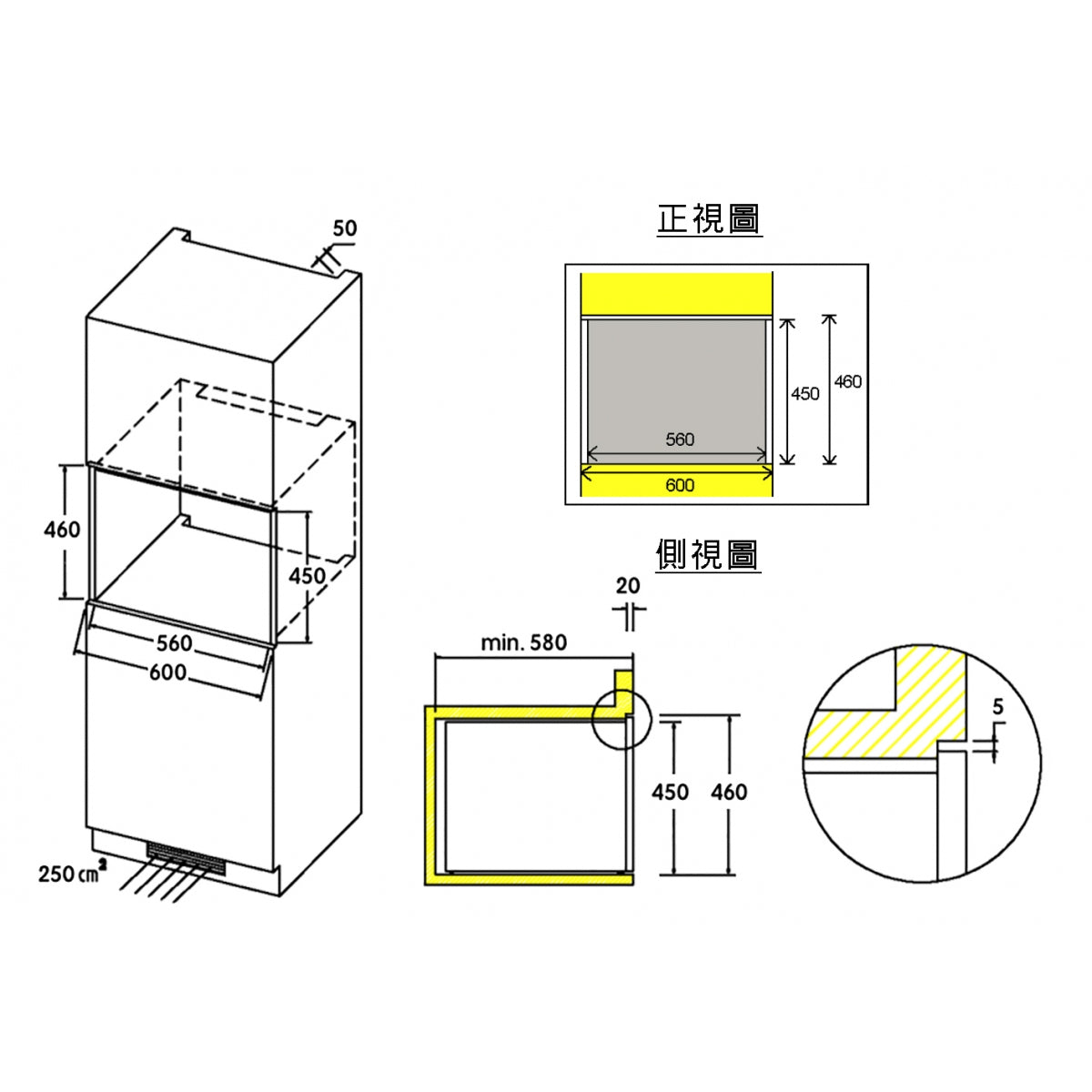 50

460

450

560

600

250 $cm^2$

正視圖

450

460

560

600

側視圖

20

min. 580

450

460

5