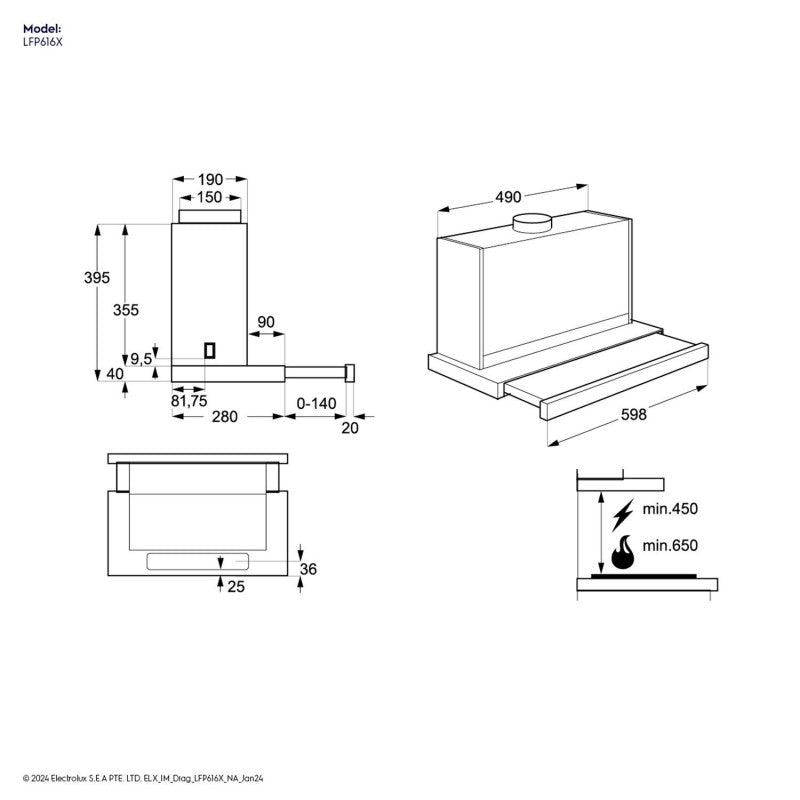 Model:
LFP616X

190
150
395
355
90
9,5
40
81,75
280
0-140
20

490
598

36
25

min.450
min.650

© 2024 Electrolux S.E.A PTE. LTD. ELX_IM_Diag_LFP616X_NA_Jan24